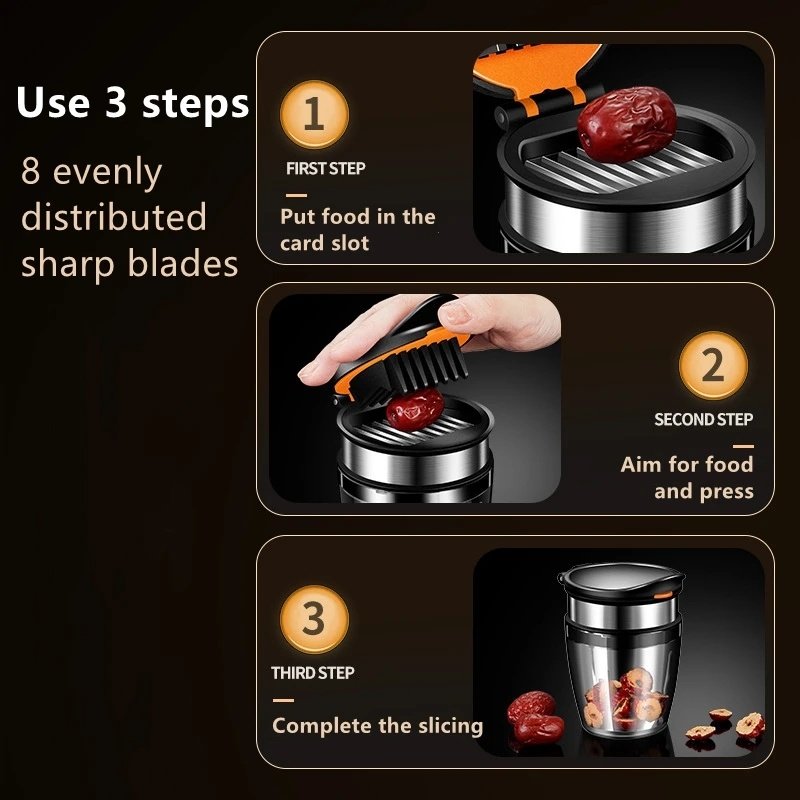 Use 3 steps

8 evenly distributed sharp blades

1

FIRST STEP

Put food in the card slot

2

SECOND STEP

Aim for food and press

3

THIRD STEP

Complete the slicing